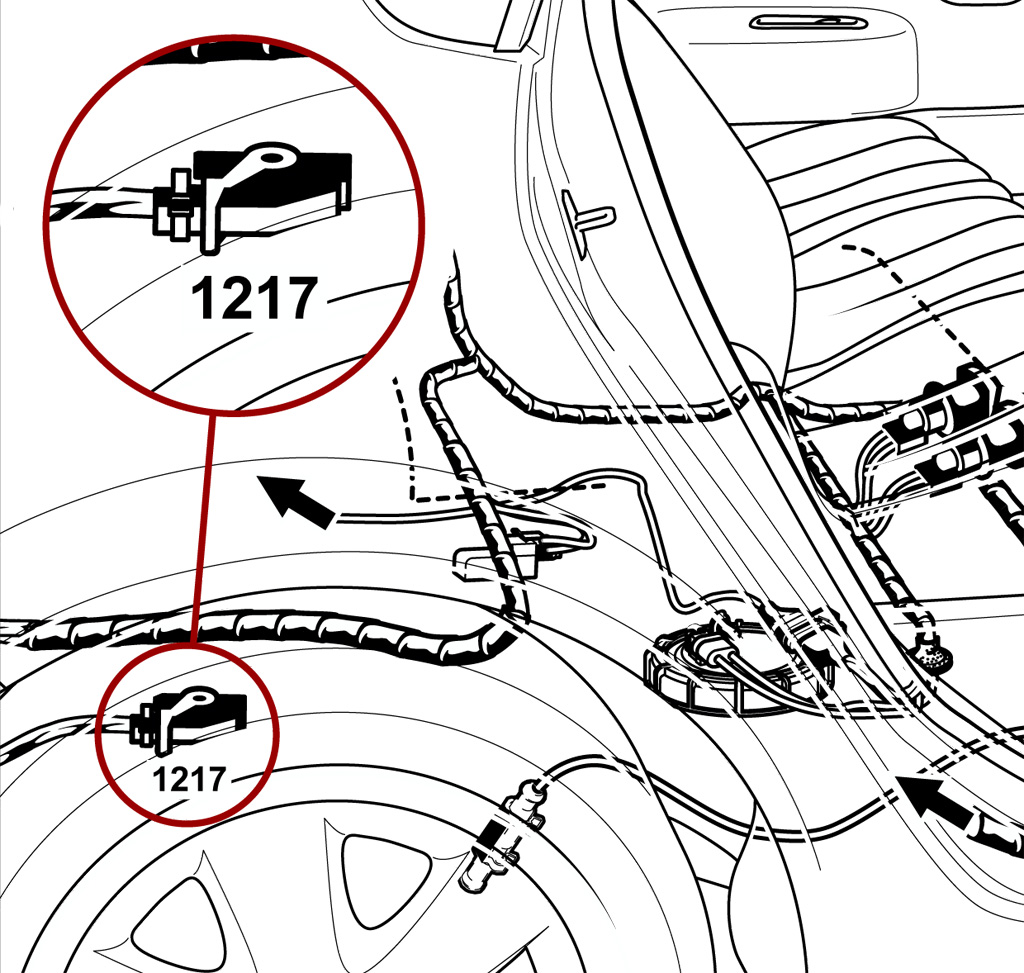 1217

1217